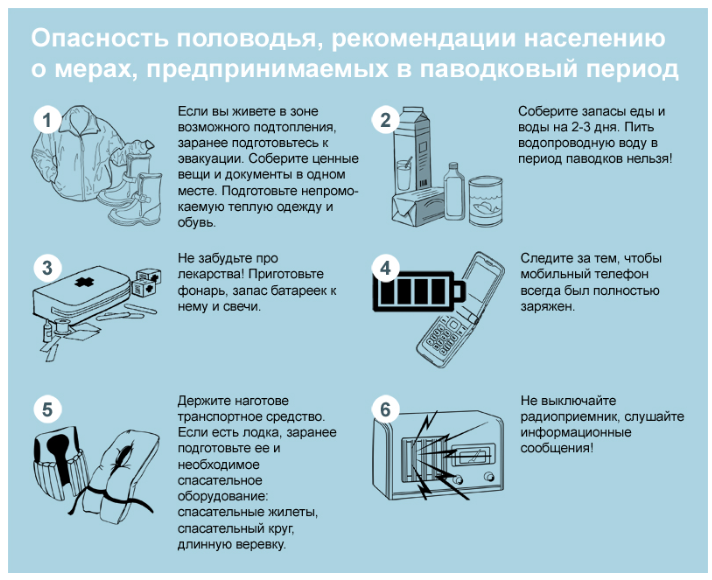 Опасность половодья, рекомендации населению о мерах, предпринимаемых в паводковый период

1

Если вы живете в зоне возможного подтопления, заранее подготовьтесь к эвакуации. Соберите ценные вещи и документы в одном месте. Подготовьте непромокаемую теплую одежду и обувь.

2

Соберите запасы еды и воды на 2-3 дня. Пить водопроводную воду в период паводков нельзя!

3

Не забудьте про лекарства! Приготовьте фонарь, запас батареек к нему и свечи.

4

Следите за тем, чтобы мобильный телефон всегда был полностью заряжен.

5

Держите наготове транспортное средство. Если есть лодка, заранее подготовьте ее и необходимое спасательное оборудование: спасательные жилеты, спасательный круг, длинную веревку.

6

Не выключайте радиоприемник, слушайте информационные сообщения!